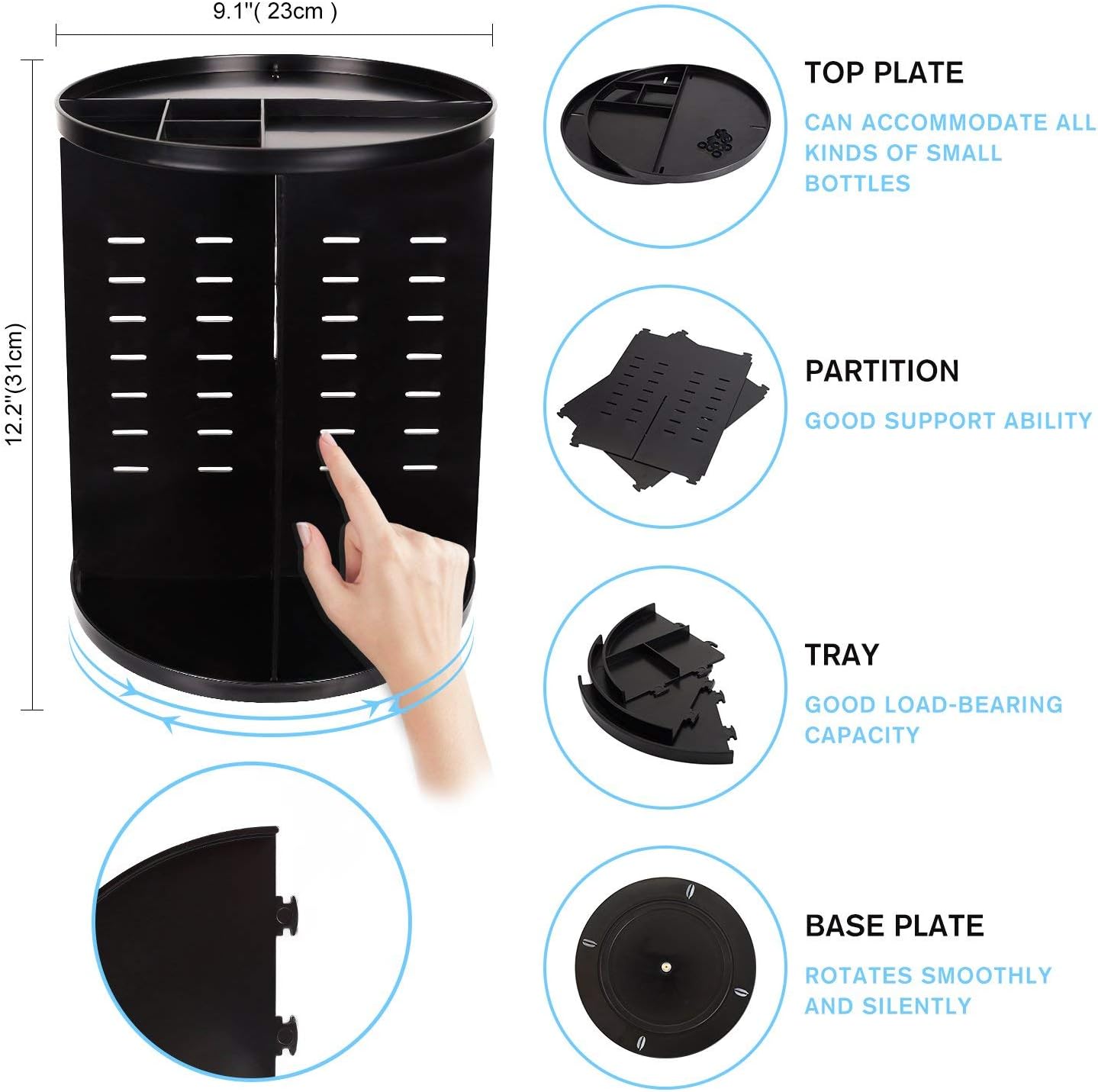 9.1"( 23cm )

12.2"(31cm)

TOP PLATE

CAN ACCOMMODATE ALL KINDS OF SMALL BOTTLES

PARTITION

GOOD SUPPORT ABILITY

TRAY

GOOD LOAD-BEARING CAPACITY

BASE PLATE

ROTATES SMOOTHLY AND SILENTLY