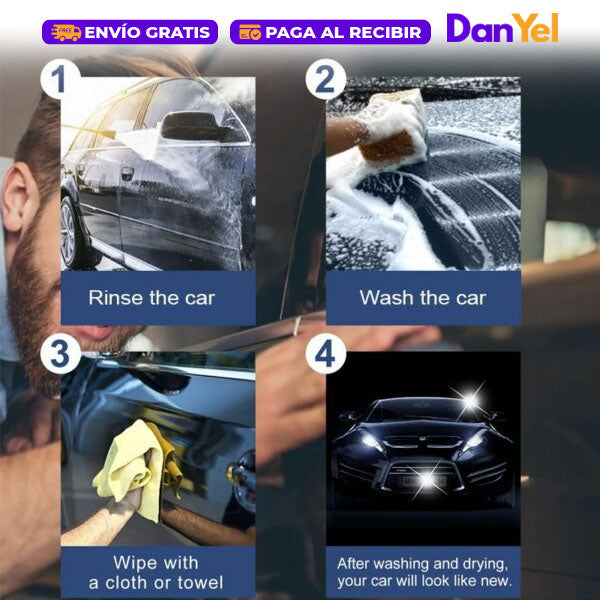 FREE ENVÍO GRATIS PAGA AL RECIBIR DanYel

1

Rinse the car

2

Wash the car

3

Wipe with a cloth or towel

4

After washing and drying, your car will look like new.